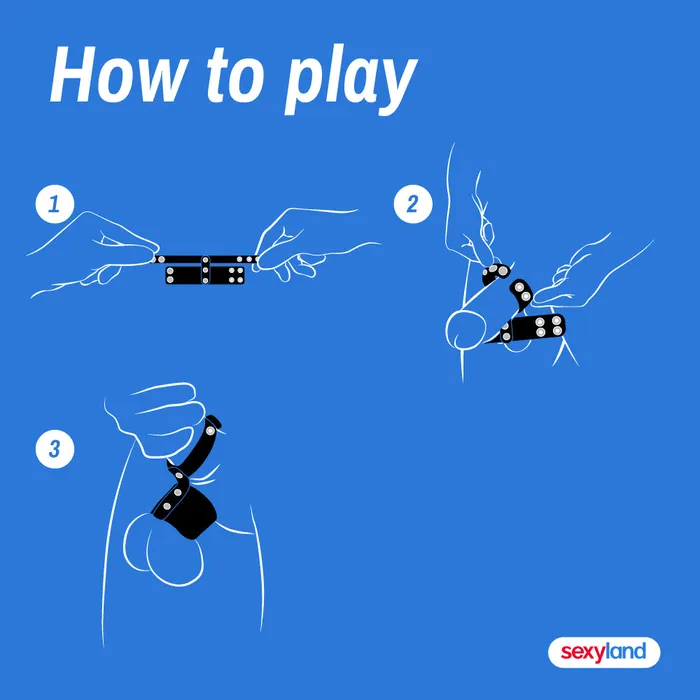 How to play

1

2

3

sexyland